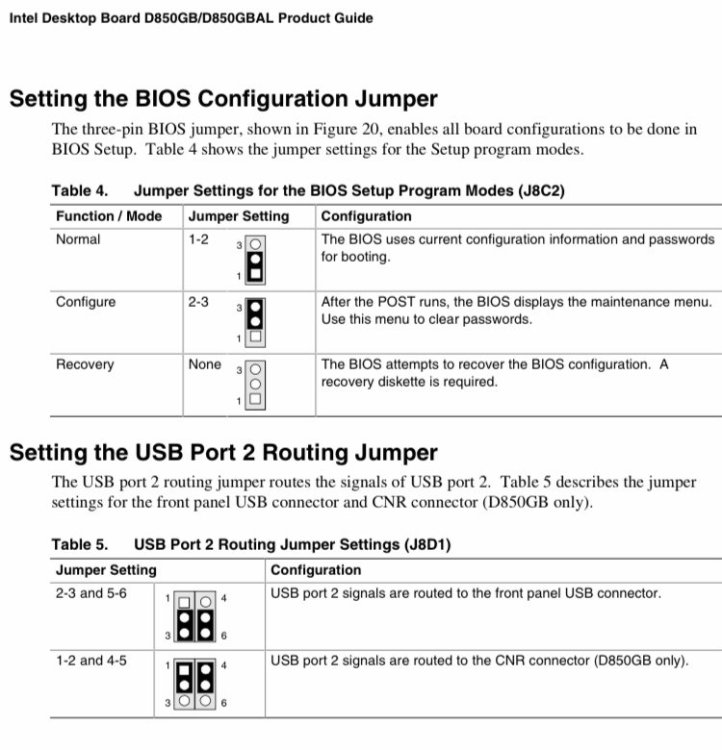 Intel Desktop Board D850GB/D850GBAL Product Guide

Setting the BIOS Configuration Jumper

The three-pin BIOS jumper, shown in Figure 20, enables all board configurations to be done in BIOS Setup. Table 4 shows the jumper settings for the Setup program modes.

Table 4. Jumper Settings for the BIOS Setup Program Modes (J8C2)

| Function / Mode | Jumper Setting | Configuration |
|---|---|---|
| Normal | 1-2 3 1 | The BIOS uses current configuration information and passwords for booting. |
| Configure | 2-3 3 1 | After the POST runs, the BIOS displays the maintenance menu. Use this menu to clear passwords. |
| Recovery | None 3 1 | The BIOS attempts to recover the BIOS configuration. A recovery diskette is required. |

Setting the USB Port 2 Routing Jumper

The USB port 2 routing jumper routes the signals of USB port 2. Table 5 describes the jumper settings for the front panel USB connector and CNR connector (D850GB only).

Table 5. USB Port 2 Routing Jumper Settings (J8D1)

| Jumper Setting | | Configuration |
|---|---|---|
| 2-3 and 5-6 | 1 4 3 6 | USB port 2 signals are routed to the front panel USB connector. |
| 1-2 and 4-5 | 1 4 3 6 | USB port 2 signals are routed to the CNR connector (D850GB only). |